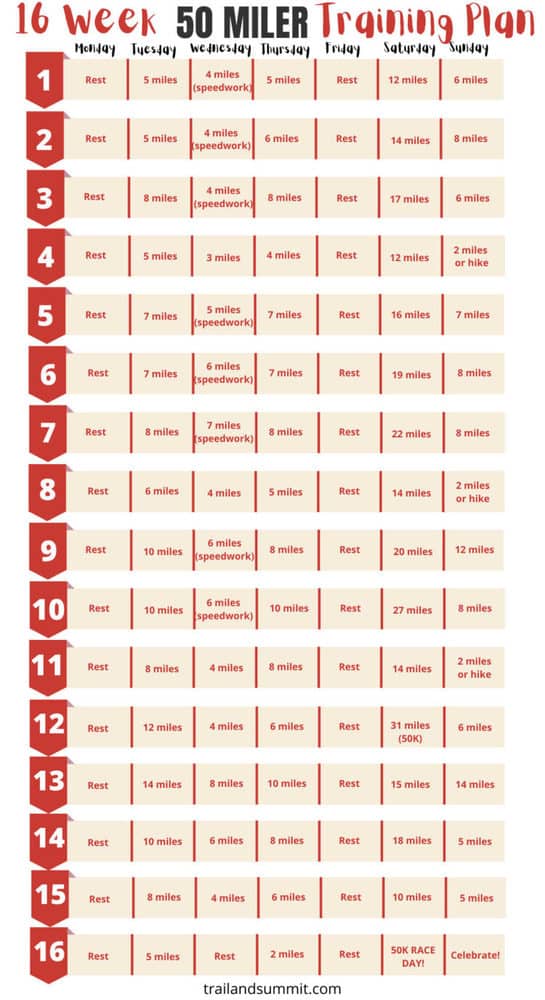 16 Week 50 MILER Training Plan

| | Monday | Tuesday | Wednesday | Thursday | Friday | Saturday | Sunday |
|---|---|---|---|---|---|---|---|
| 1 | Rest | 5 miles | 4 miles (speedwork) | 5 miles | Rest | 12 miles | 6 miles |
| 2 | Rest | 5 miles | 4 miles (speedwork) | 6 miles | Rest | 14 miles | 8 miles |
| 3 | Rest | 8 miles | 4 miles (speedwork) | 8 miles | Rest | 17 miles | 6 miles |
| 4 | Rest | 5 miles | 3 miles | 4 miles | Rest | 12 miles | 2 miles or hike |
| 5 | Rest | 7 miles | 5 miles (speedwork) | 7 miles | Rest | 16 miles | 7 miles |
| 6 | Rest | 7 miles | 6 miles (speedwork) | 7 miles | Rest | 19 miles | 8 miles |
| 7 | Rest | 8 miles | 7 miles (speedwork) | 8 miles | Rest | 22 miles | 8 miles |
| 8 | Rest | 6 miles | 4 miles | 5 miles | Rest | 14 miles | 2 miles or hike |
| 9 | Rest | 10 miles | 6 miles (speedwork) | 8 miles | Rest | 20 miles | 12 miles |
| 10 | Rest | 10 miles | 6 miles (speedwork) | 10 miles | Rest | 27 miles | 8 miles |
| 11 | Rest | 8 miles | 4 miles | 8 miles | Rest | 14 miles | 2 miles or hike |
| 12 | Rest | 12 miles | 4 miles | 6 miles | Rest | 31 miles (50K) | 6 miles |
| 13 | Rest | 14 miles | 8 miles | 10 miles | Rest | 15 miles | 14 miles |
| 14 | Rest | 10 miles | 6 miles | 8 miles | Rest | 18 miles | 5 miles |
| 15 | Rest | 8 miles | 4 miles | 6 miles | Rest | 10 miles | 5 miles |
| 16 | Rest | 5 miles | Rest | 2 miles | Rest | 50K RACE DAY! | Celebrate! |

trailandsummit.com